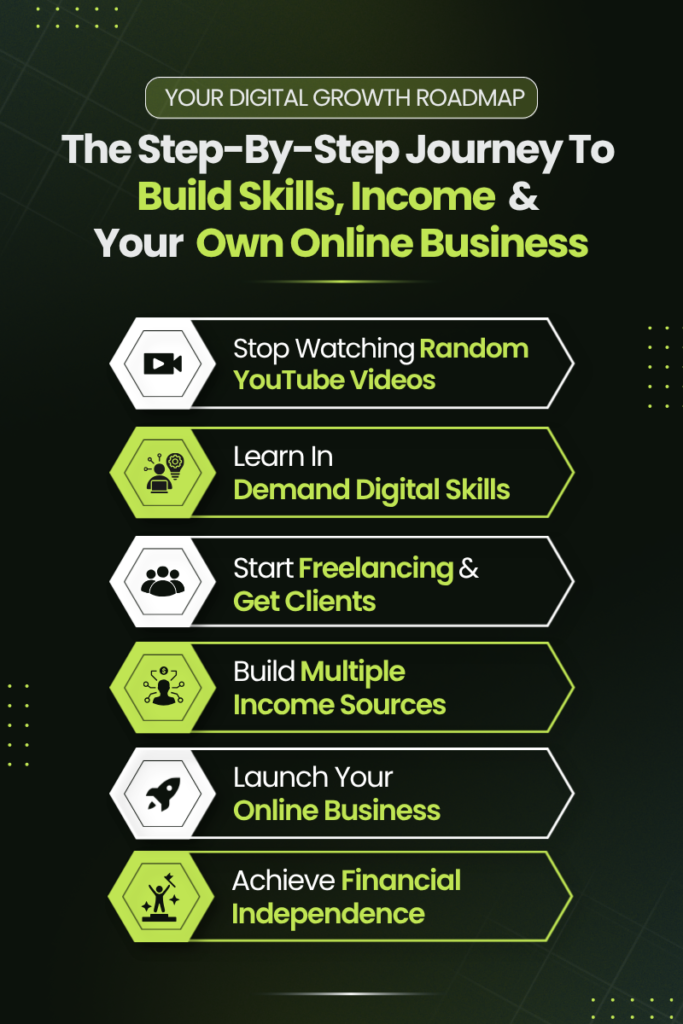 YOUR DIGITAL GROWTH ROADMAP

The Step-By-Step Journey To Build Skills, Income & Your Own Online Business

Stop Watching Random YouTube Videos

Learn In Demand Digital Skills

Start Freelancing & Get Clients

Build Multiple Income Sources

Launch Your Online Business

Achieve Financial Independence